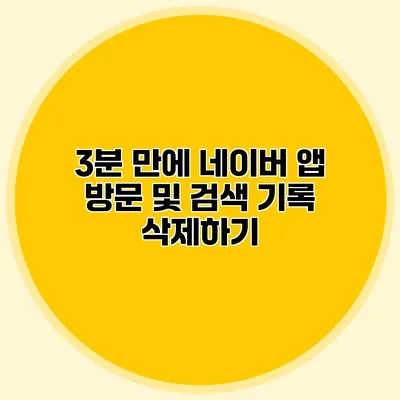 3분 만에 네이버 앱 방문 및 검색 기록 삭제하기