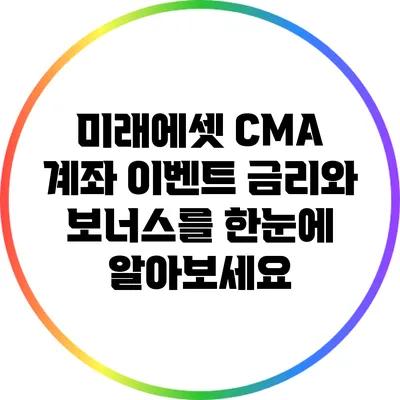 미래에셋 CMA 계좌 이벤트 금리와 보너스를 한눈에 알아보세요