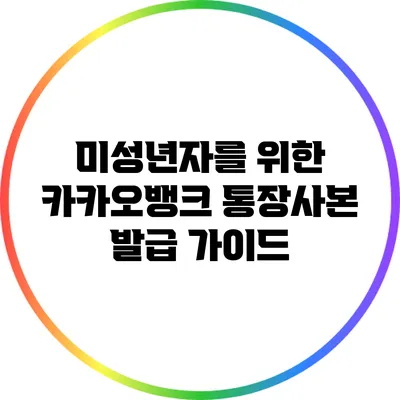 미성년자를 위한 카카오뱅크 통장사본 발급 가이드