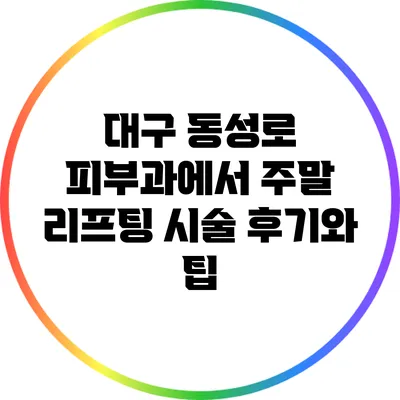 대구 동성로 피부과에서 주말 리프팅 시술 후기와 팁