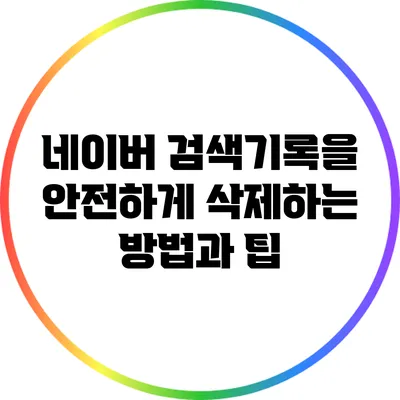 네이버 검색기록을 안전하게 삭제하는 방법과 팁